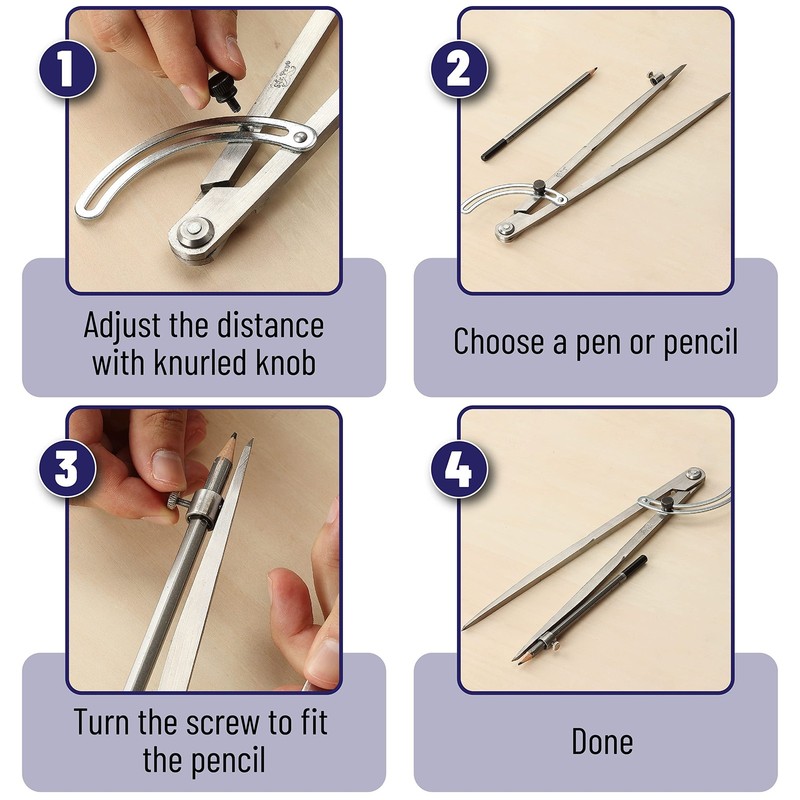 1

Adjust the distance with knurled knob

2

Choose a pen or pencil

3

Turn the screw to fit the pencil

4

Done